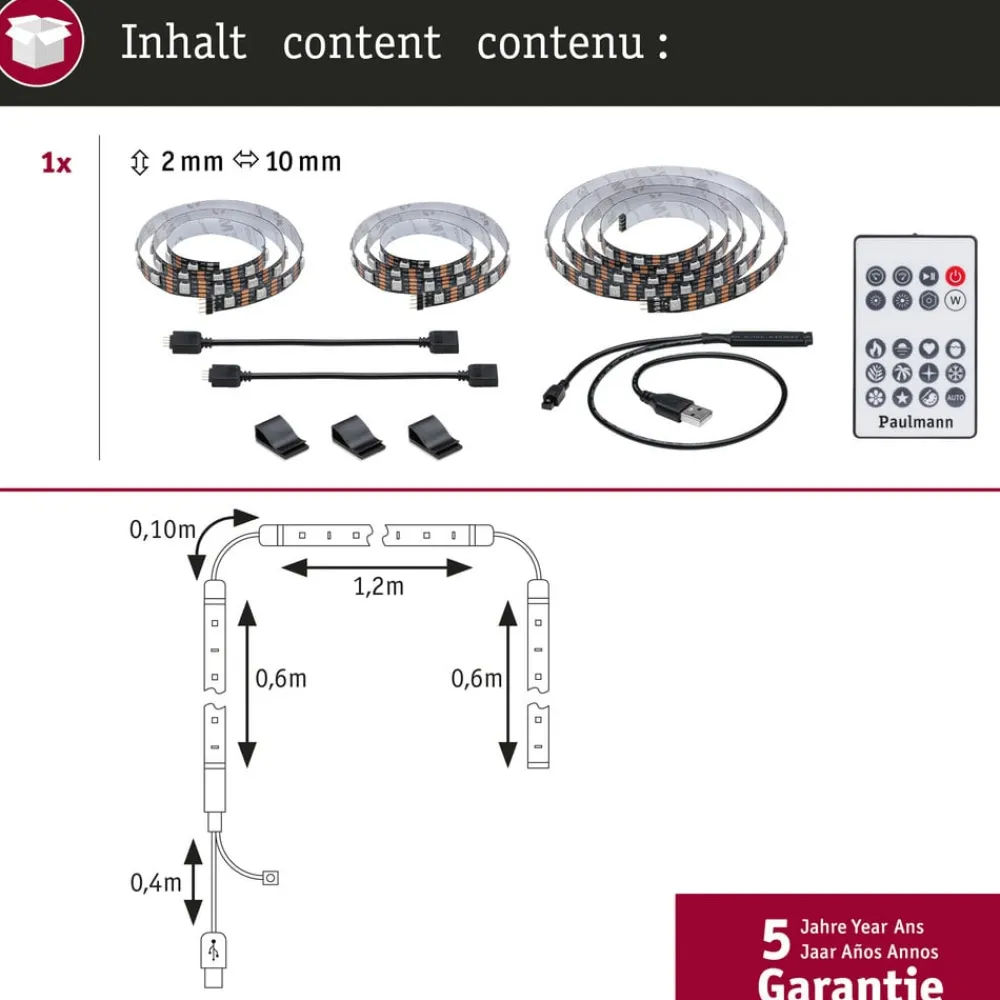 Inhalt content contenu :

1x

2 mm 10 mm

W

AUTO

Paulmann

0,10m

1,2m

0,6m

0,6m

0,4m

5 Jahre Year Ans
Jaar Años Annos
Garantie