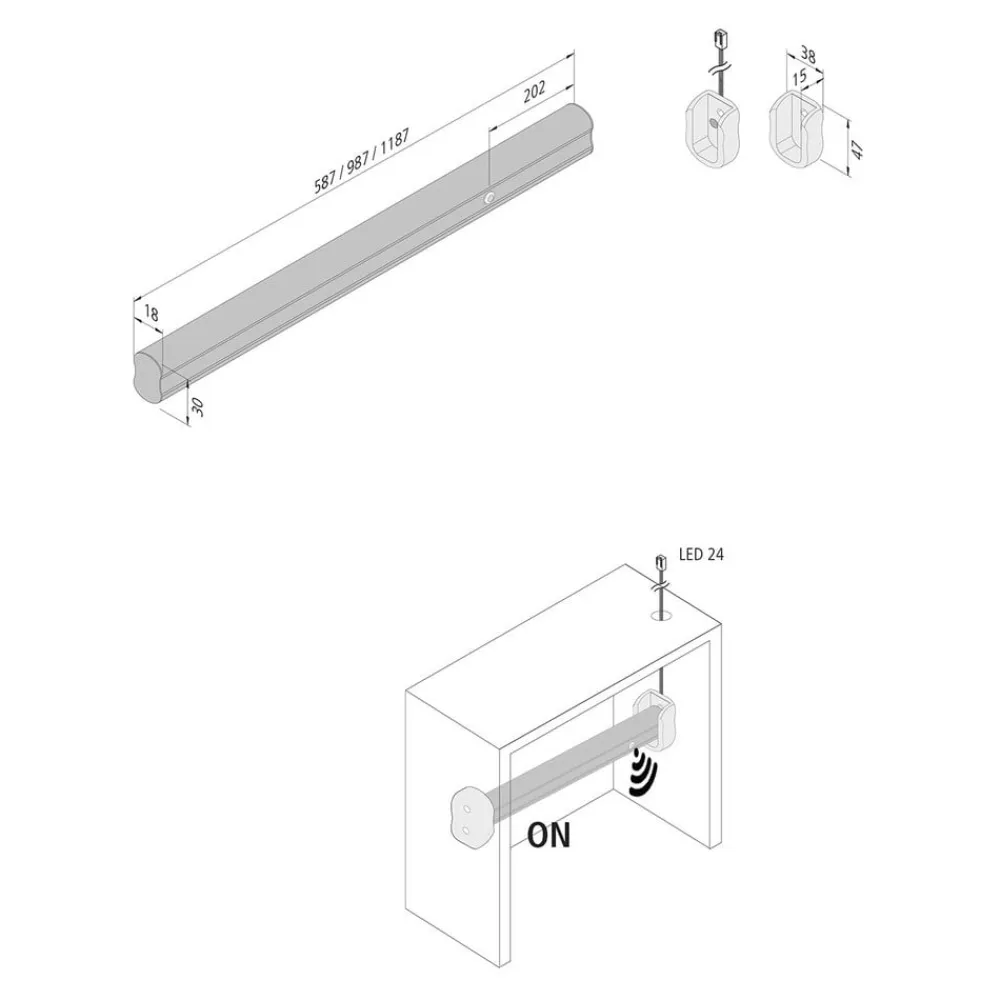 587 / 987 / 1187

202

18

30

38

15

47

LED 24

ON